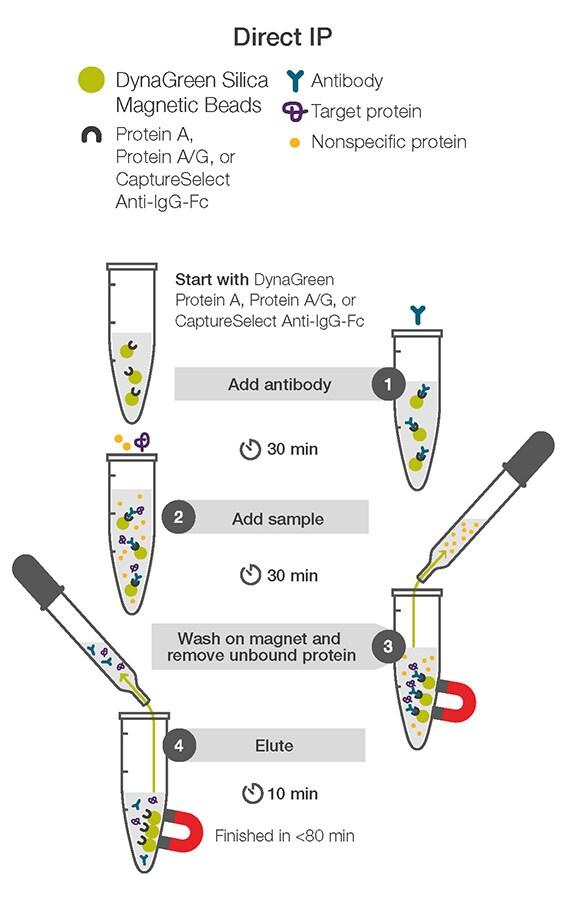 Direct IP

DynaGreen Silica Magnetic Beads

Protein A, Protein A/G, or CaptureSelect Anti-IgG-Fc

Antibody

Target protein

Nonspecific protein

Start with DynaGreen Protein A, Protein A/G, or CaptureSelect Anti-IgG-Fc

Add antibody 1

30 min

2 Add sample

30 min

Wash on magnet and remove unbound protein 3

4 Elute

10 min

Finished in <80 min